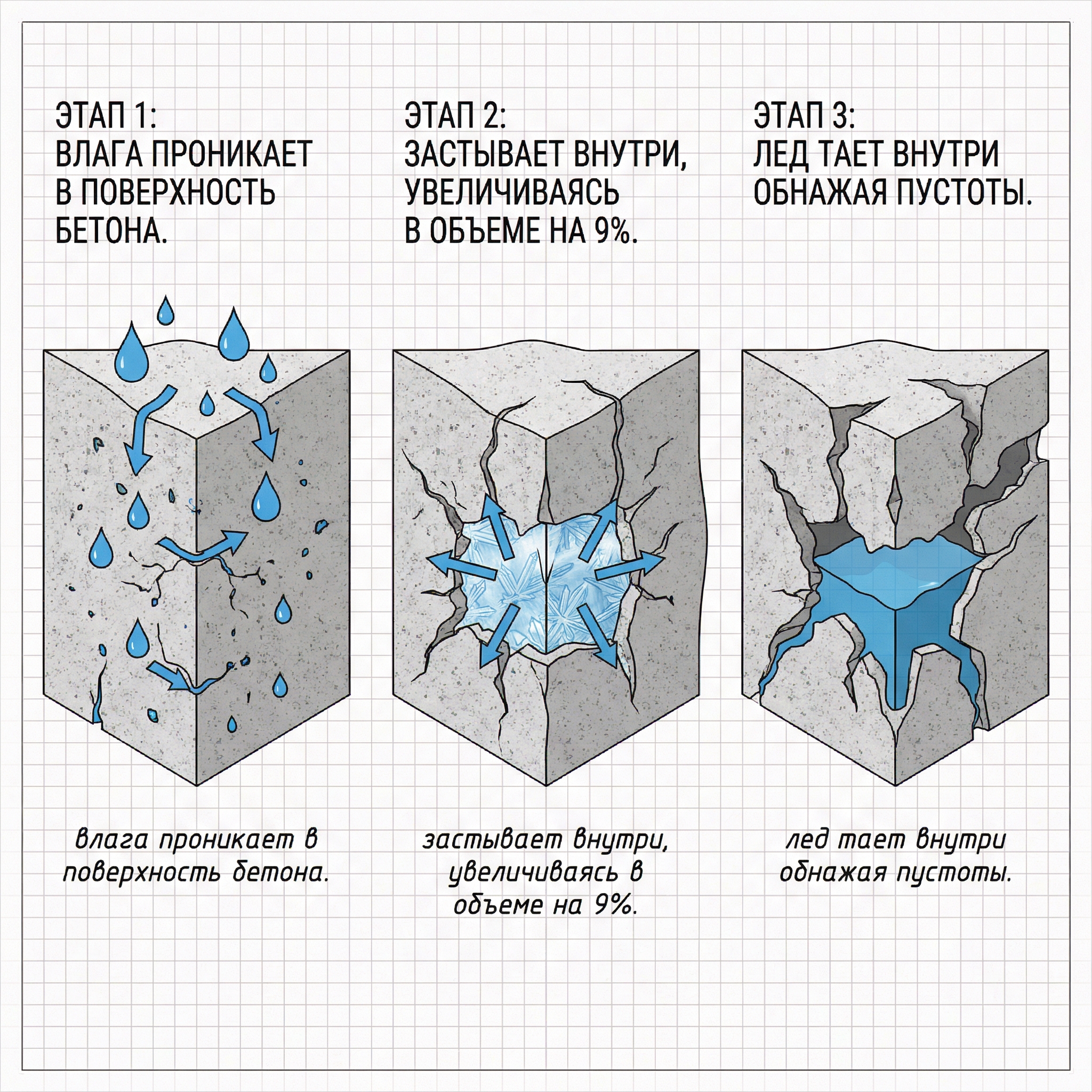 ЭТАП 1:
ВЛАГА ПРОНИКАЕТ В ПОВЕРХНОСТЬ БЕТОНА.

ЭТАП 2:
ЗАСТЫВАЕТ ВНУТРИ, УВЕЛИЧИВАЯСЬ В ОБЪЕМЕ НА 9%.

ЭТАП 3:
ЛЕД ТАЕТ ВНУТРИ ОБНАЖАЯ ПУСТОТЫ.

влага проникает в поверхность бетона.

застывает внутри, увеличиваясь в объеме на 9%.

лед тает внутри обнажая пустоты.